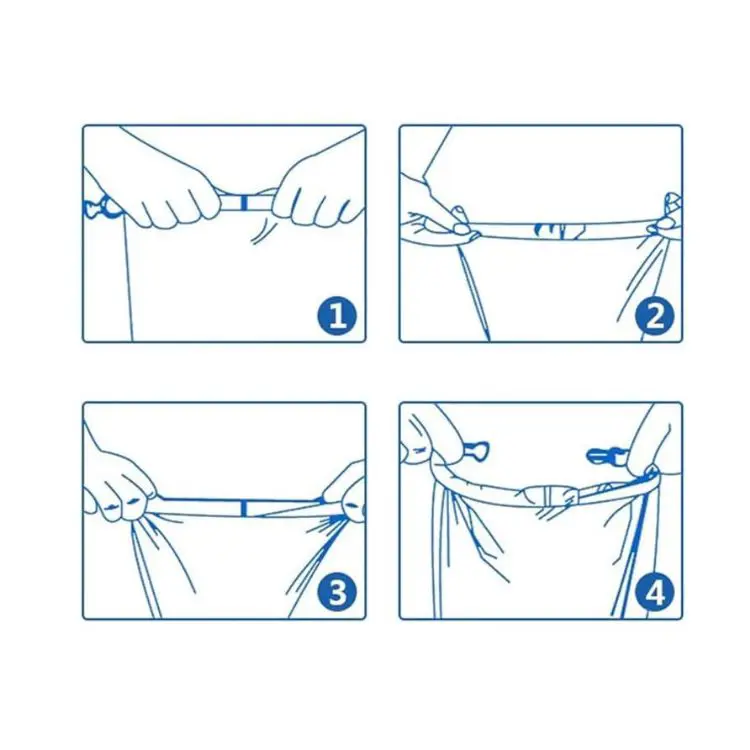 1

2

3

4