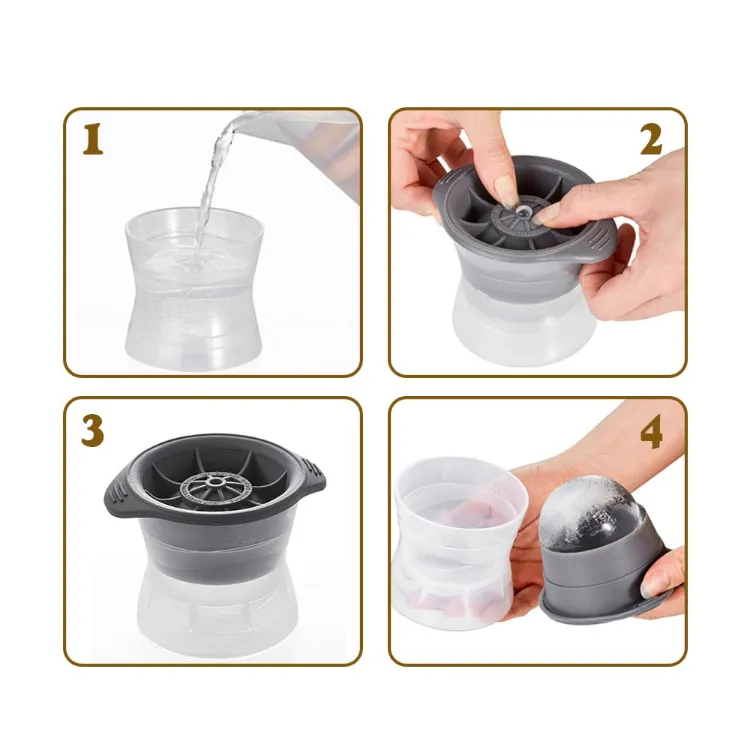 1

2

3

4