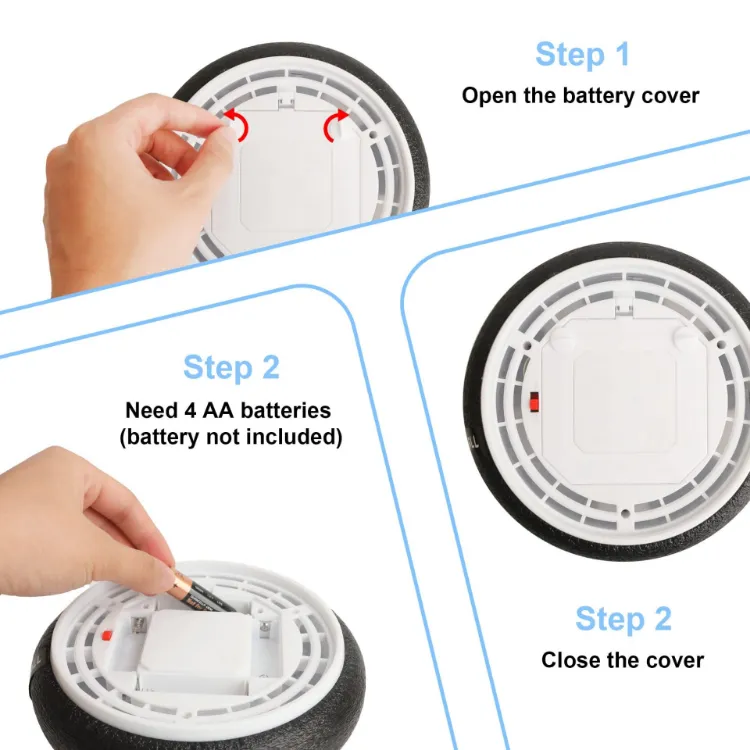 Step 1
Open the battery cover

Step 2
Need 4 AA batteries
(battery not included)

Step 2
Close the cover