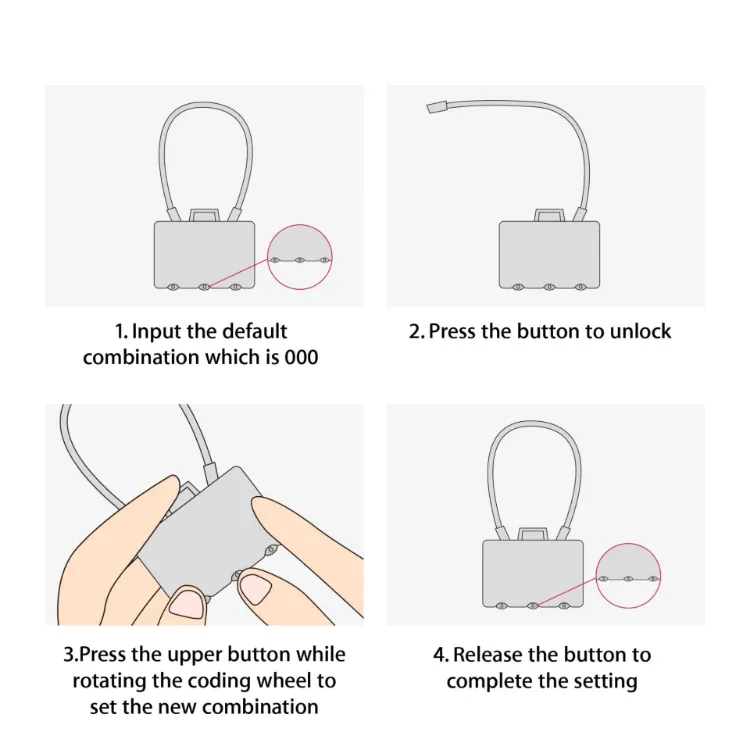 1. Input the default combination which is 000

2. Press the button to unlock

3.Press the upper button while rotating the coding wheel to set the new combination

4. Release the button to complete the setting